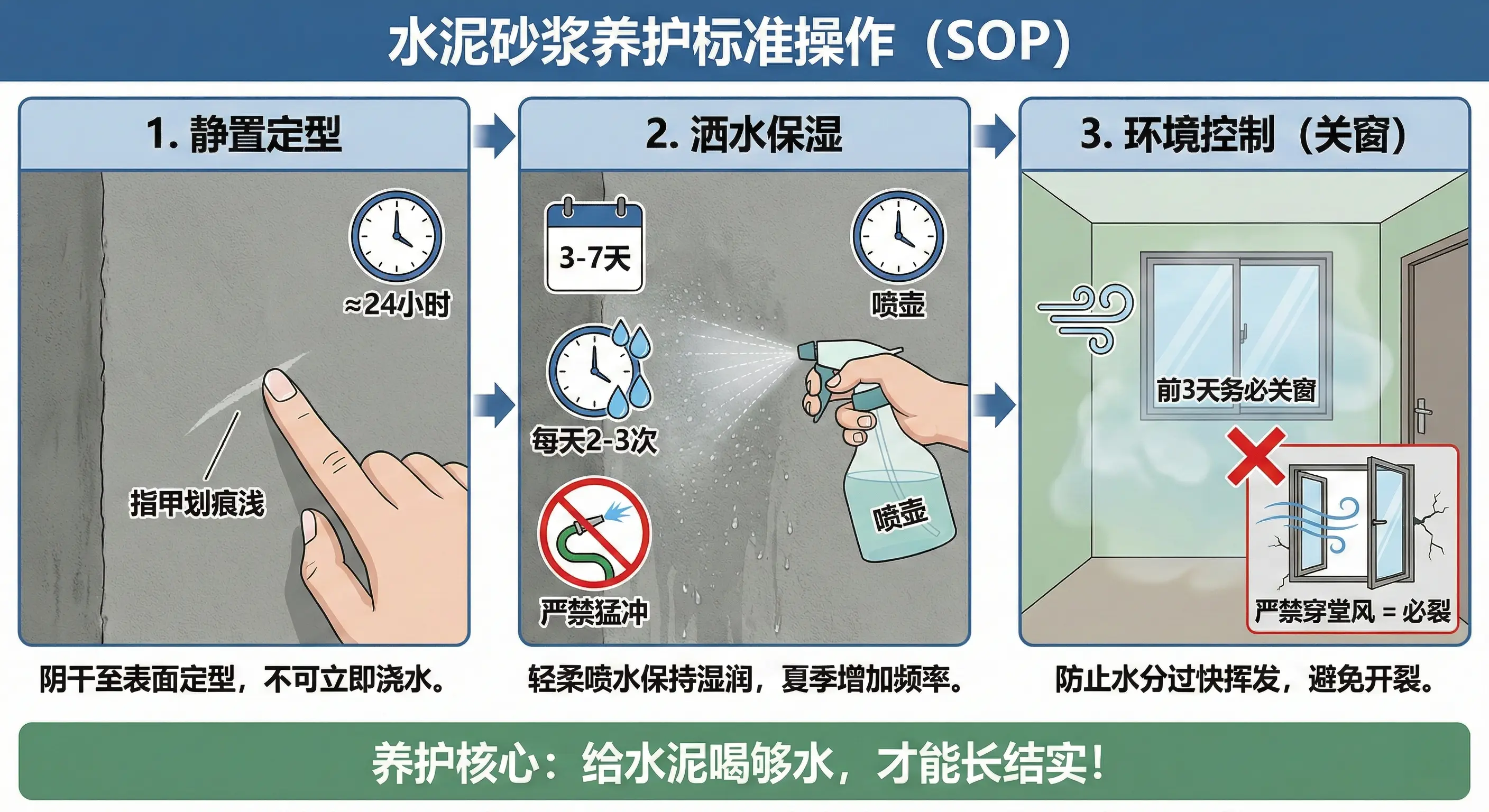 水泥砂浆养护标准操作（SOP）

1. 静置定型

≈24小时

指甲划痕浅

阴干至表面定型，不可立即浇水。

2. 洒水保湿

3-7天

喷壶

每天2-3次

喷壶

严禁猛冲

轻柔喷水保持湿润，夏季增加频率。

3. 环境控制（关窗）

前3天务必关窗

严禁穿堂风 = 必裂

防止水分过快挥发，避免开裂。

养护核心：给水泥喝够水，才能长结实！